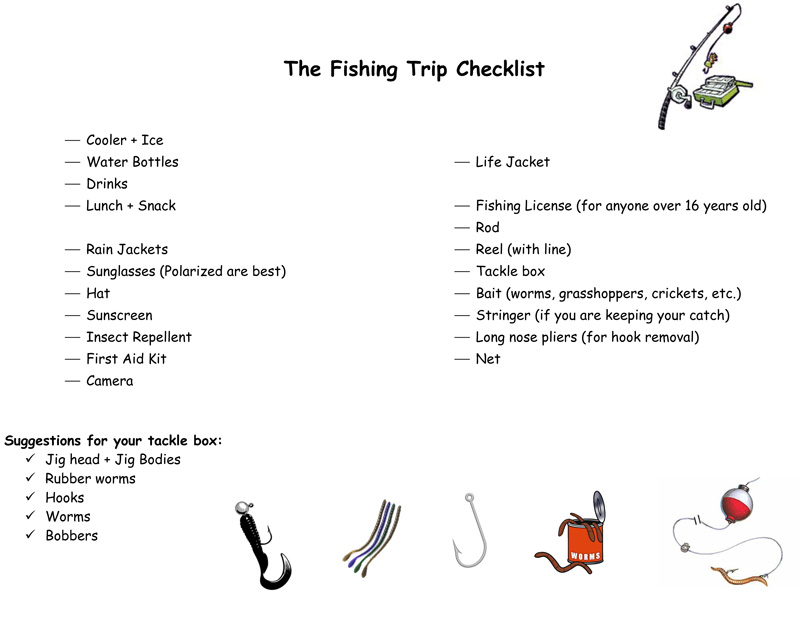 The Fishing Trip Checklist

— Cooler + Ice
— Water Bottles
— Drinks
— Lunch + Snack

— Rain Jackets
— Sunglasses (Polarized are best)
— Hat
— Sunscreen
— Insect Repellent
— First Aid Kit
— Camera

— Life Jacket

— Fishing License (for anyone over 16 years old)
— Rod
— Reel (with line)
— Tackle box
— Bait (worms, grasshoppers, crickets, etc.)
— Stringer (if you are keeping your catch)
— Long nose pliers (for hook removal)
— Net

Suggestions for your tackle box:
✓ Jig head + Jig Bodies
✓ Rubber worms
✓ Hooks
✓ Worms
✓ Bobbers

WORMS